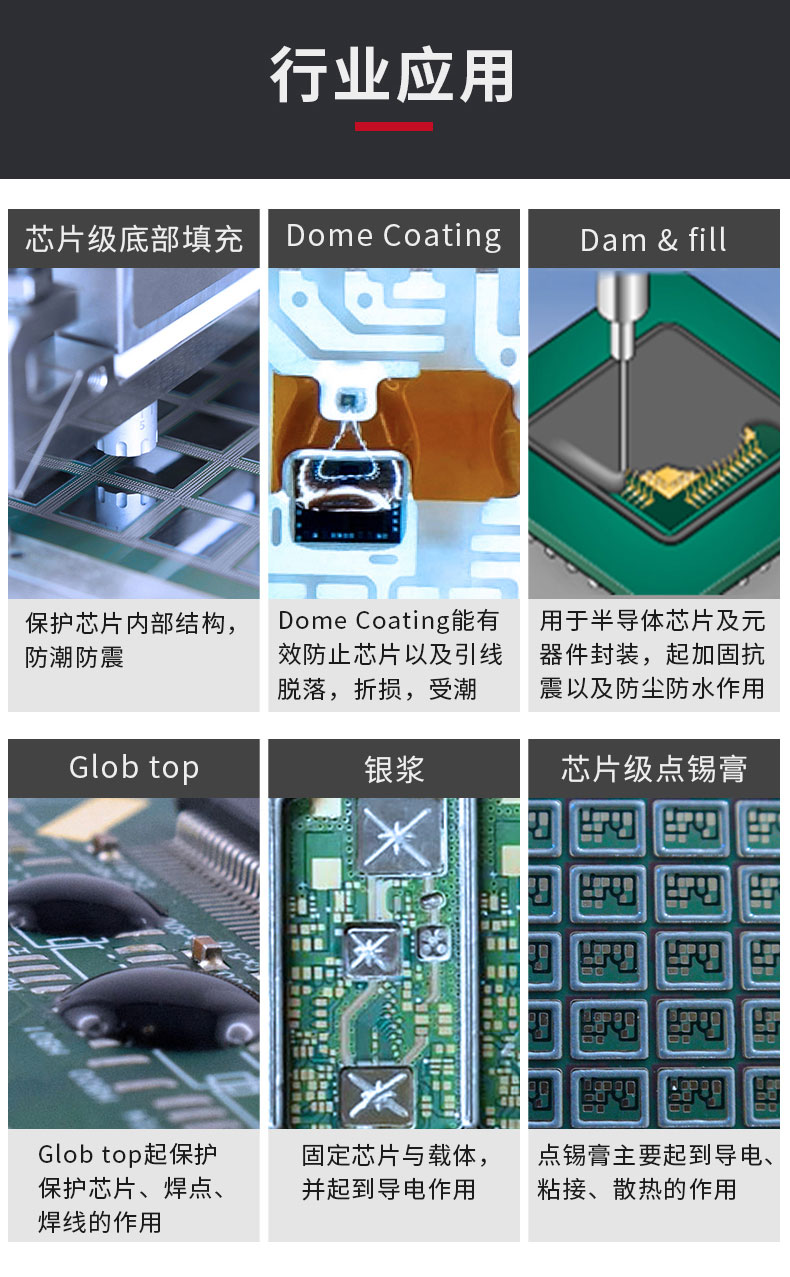 行业应用

芯片级底部填充

保护芯片内部结构，防潮防震

Dome Coating

Dome Coating能有效防止芯片以及引线脱落，折损，受潮

Dam & fill

用于半导体芯片及元器件封装，起加固抗震以及防尘防水作用

Glob top

Glob top起保护保护芯片、焊点、焊线的作用

银浆

固定芯片与载体，并起到导电作用

芯片级点锡膏

点锡膏主要起到导电、粘接、散热的作用